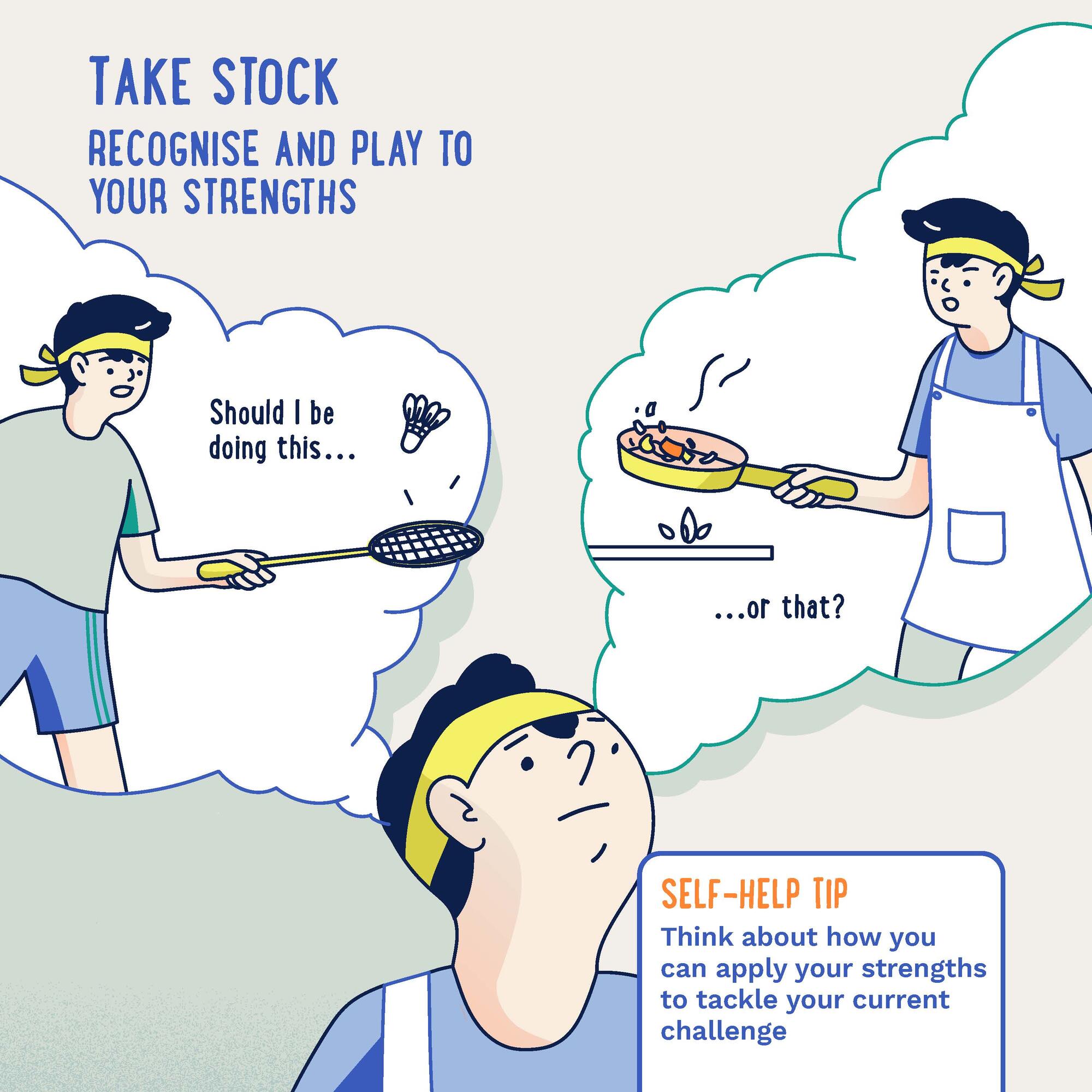 TAKE STOCK

RECOGNISE AND PLAY TO YOUR STRENGTHS

Should I be doing this...

...or that?

SELF-HELP TIP

Think about how you can apply your strengths to tackle your current challenge